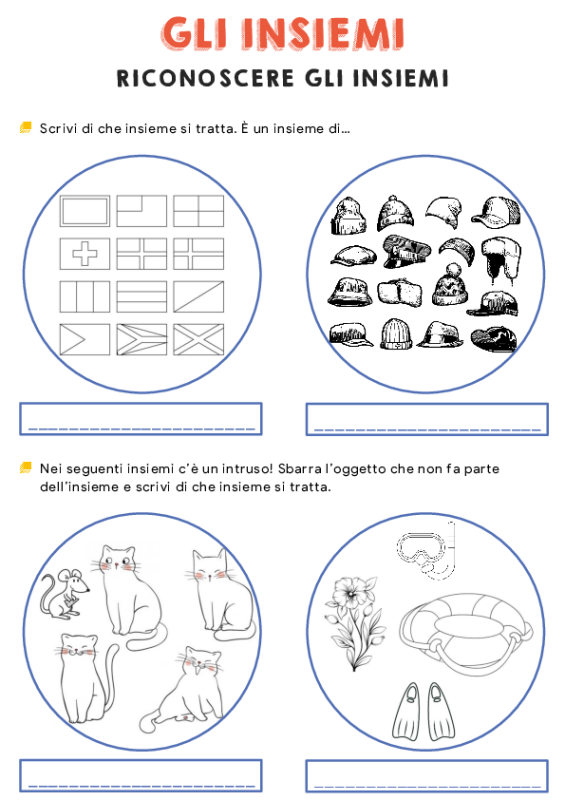 GLI INSIEMI

RICONOSCERE GLI INSIEMI

Scrivi di che insieme si tratta. È un insieme di...

Nei seguenti insiemi c'è un intruso! Sbarra l'oggetto che non fa parte dell'insieme e scrivi di che insieme si tratta.